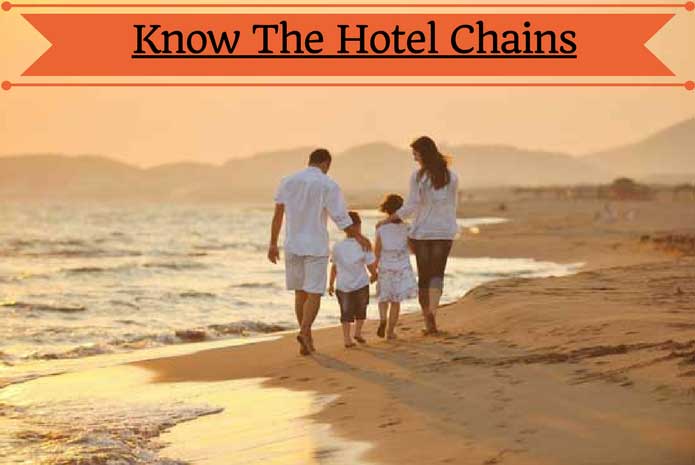 Know The Hotel Chains